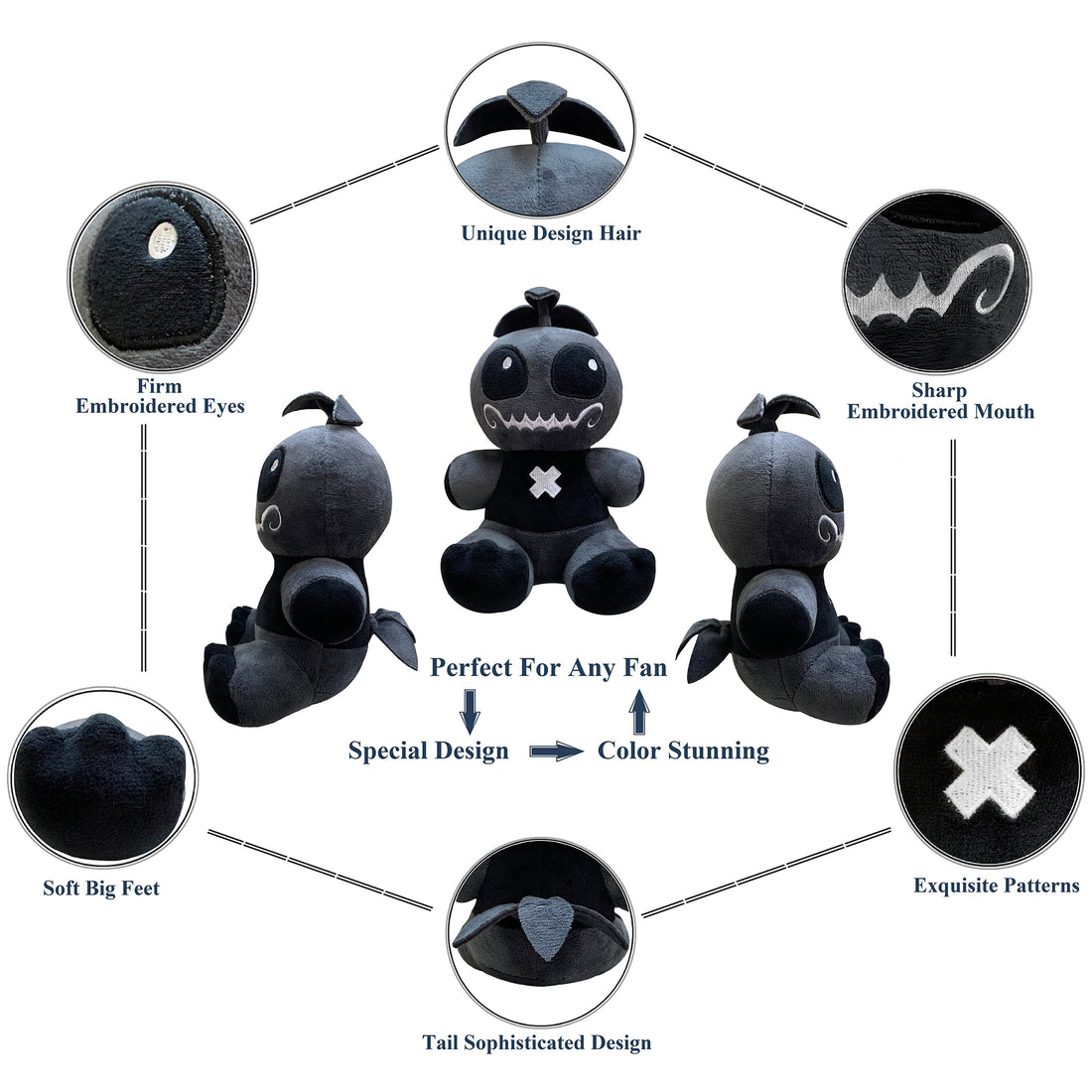 Unique Design Hair

Firm
Embroidered Eyes

Sharp
Embroidered Mouth

Perfect For Any Fan

Special Design

Color Stunning

Soft Big Feet

Exquisite Patterns

Tail Sophisticated Design